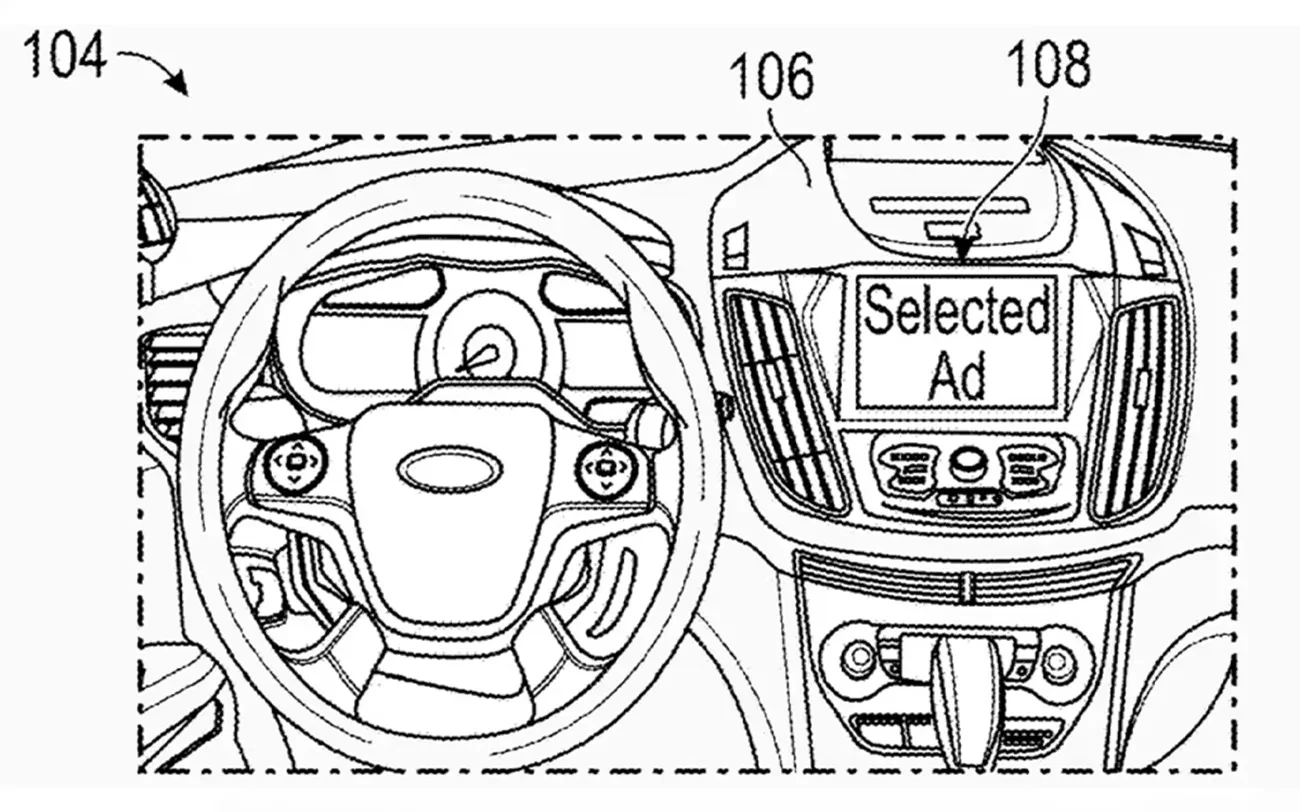 104

106

108

Selected Ad